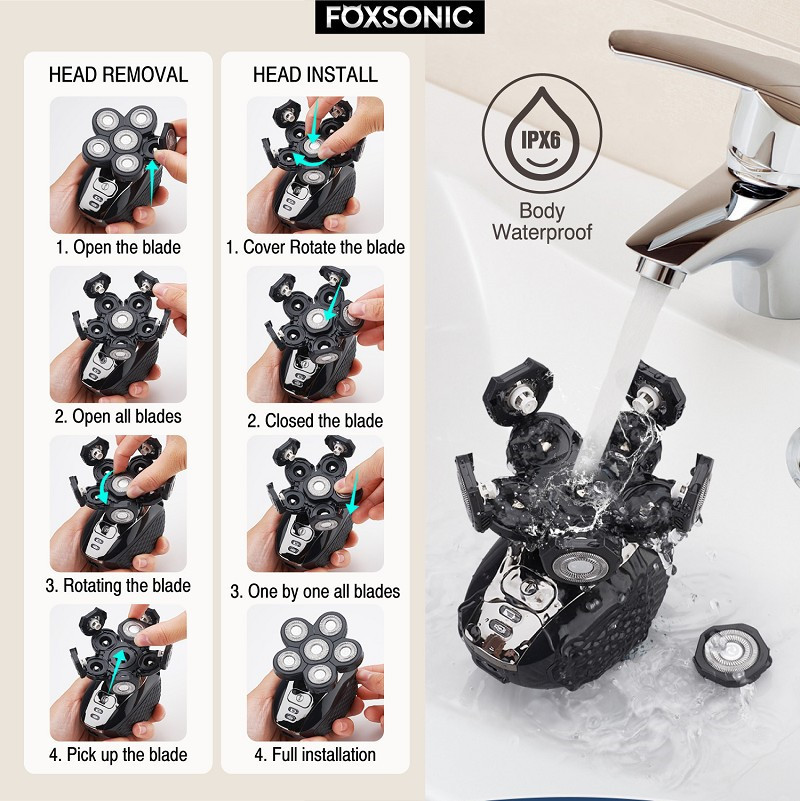 FOXSONIC

HEAD REMOVAL

1. Open the blade

2. Open all blades

3. Rotating the blade

4. Pick up the blade

HEAD INSTALL

1. Cover Rotate the blade

2. Closed the blade

3. One by one all blades

4. Full installation

IPX6

Body Waterproof