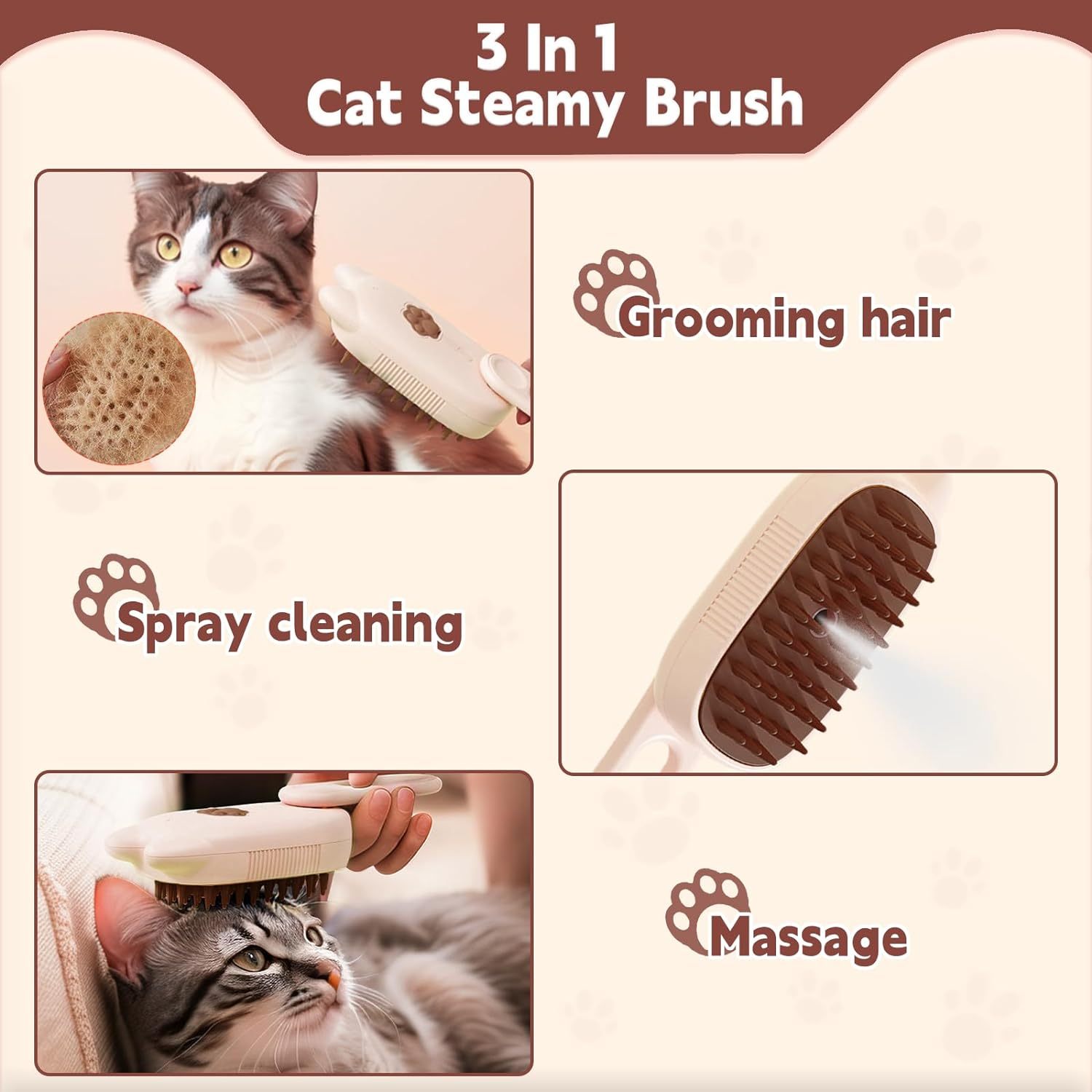 3 In 1
Cat Steamy Brush

Grooming hair

Spray cleaning

Massage