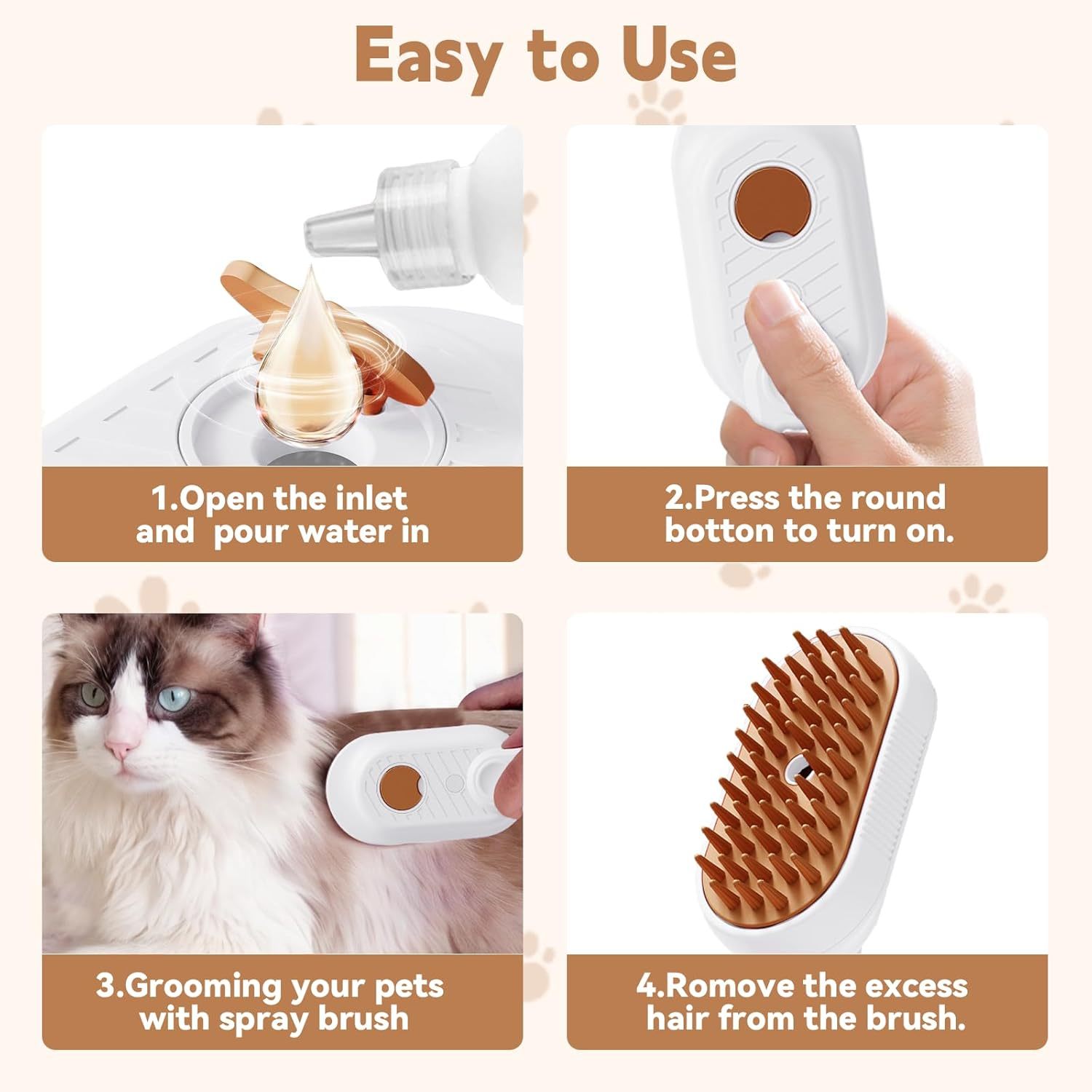 Easy to Use

1.Open the inlet and pour water in

2.Press the round botton to turn on.

3.Grooming your pets with spray brush

4.Romove the excess hair from the brush.