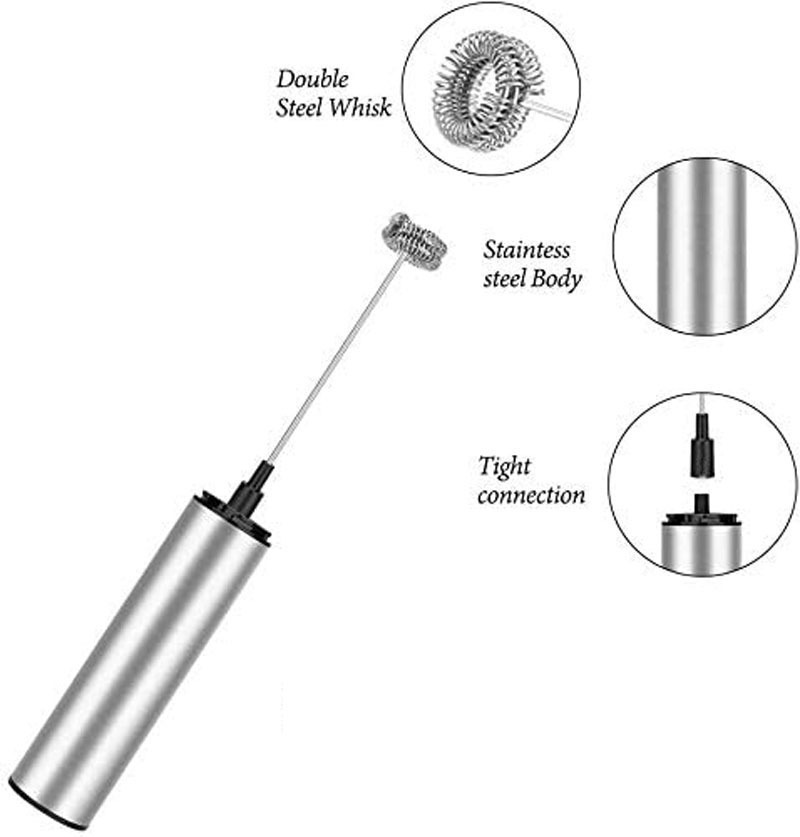 Double Steel Whisk

Staintess steel Body

Tight connection