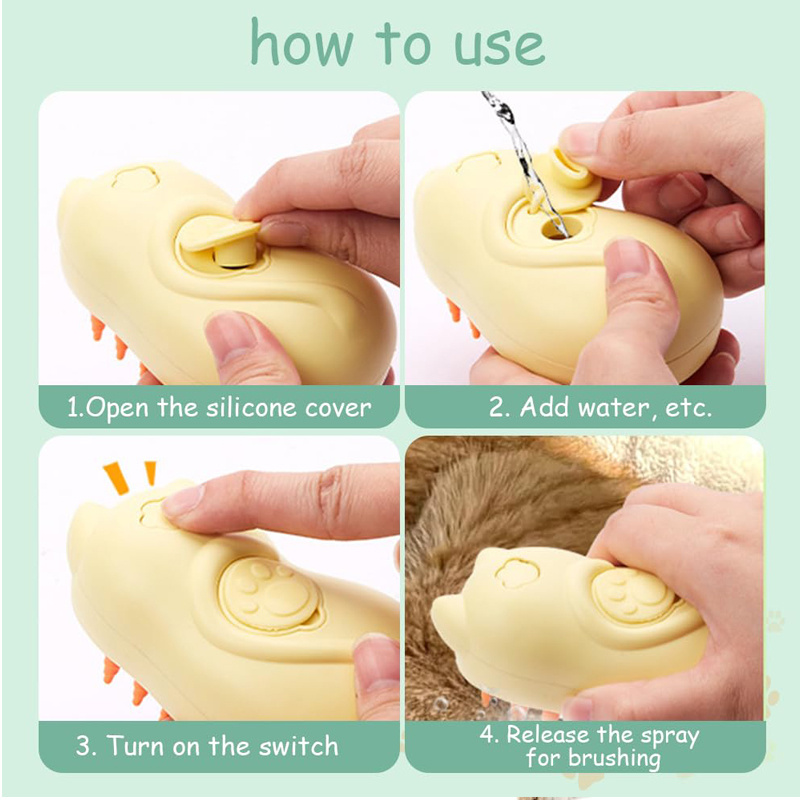 how to use

1.Open the silicone cover

2. Add water, etc.

3. Turn on the switch

4. Release the spray for brushing