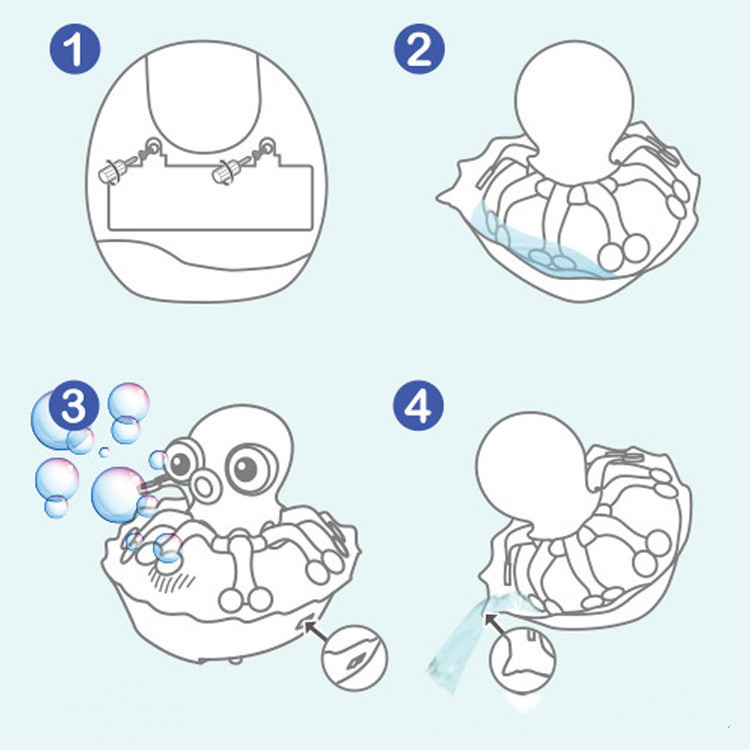 1
2
3
4