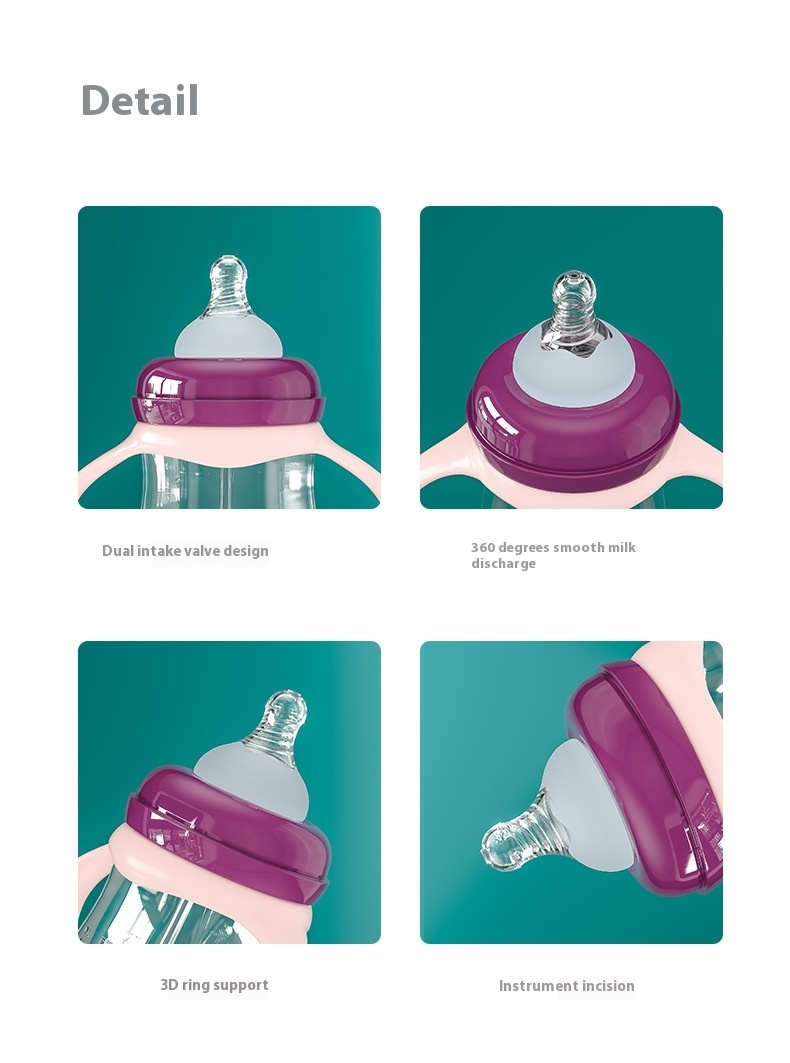 Detail

Dual intake valve design

360 degrees smooth milk discharge

3D ring support

Instrument incision