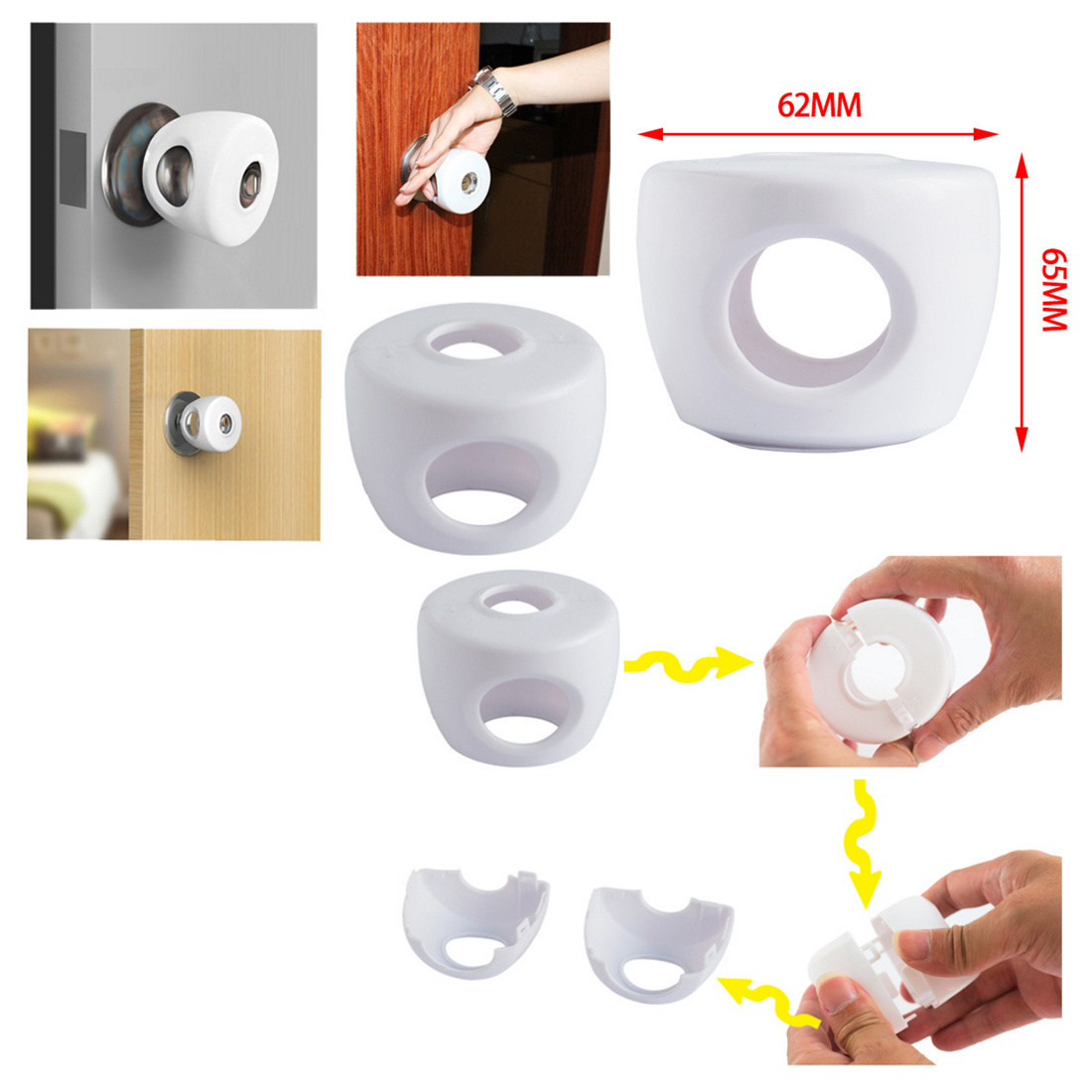 62MM

65MM